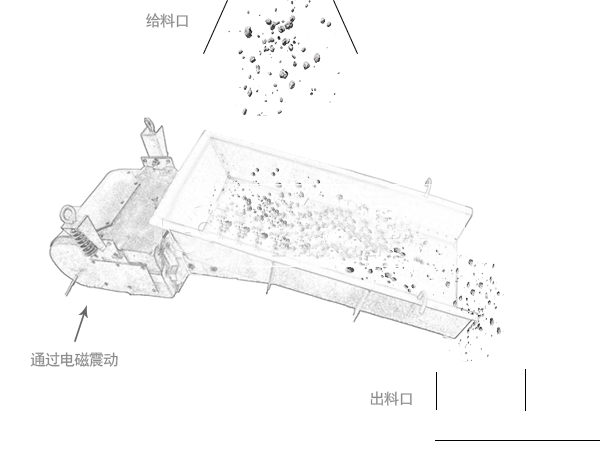 给料口

通过电磁震动

出料口